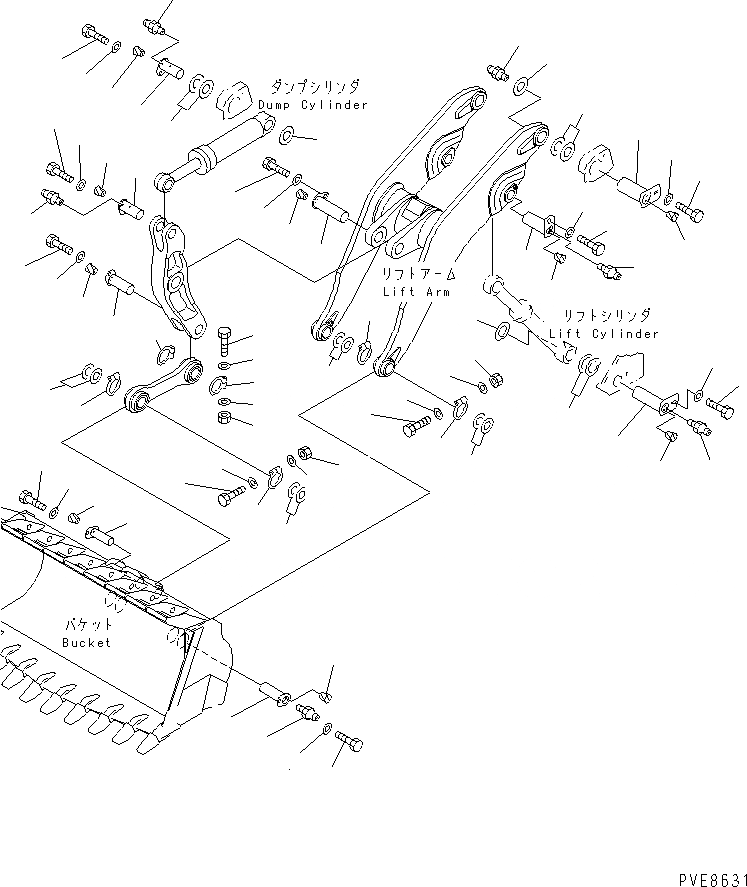 ダンプシリンダ
Dump Cylinder

リフトアーム
Lift Arm

リフトシリンダ
Lift Cylinder

バケット
Bucket

PVE8631