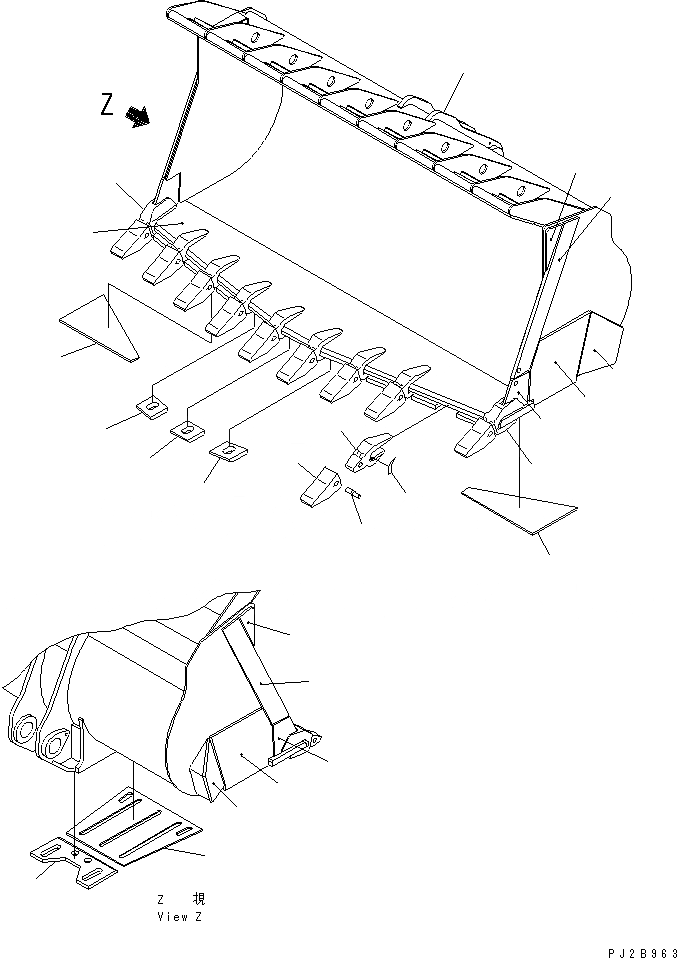 Z

Z 視
View Z

PJ2B963