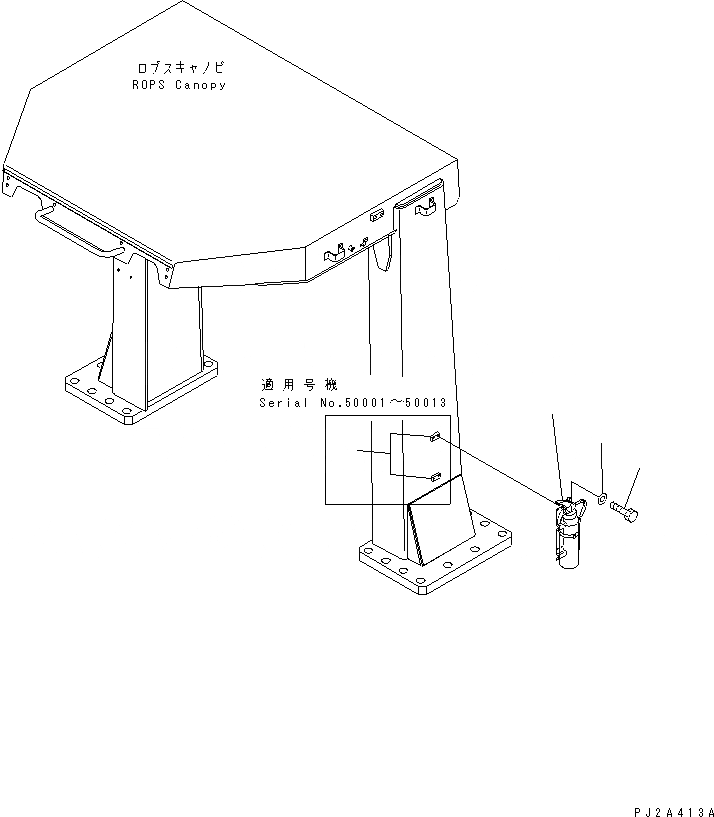 ロプスキャノピ
ROPS Canopy

適用号機
Serial No.50001～50013

PJ2A413A