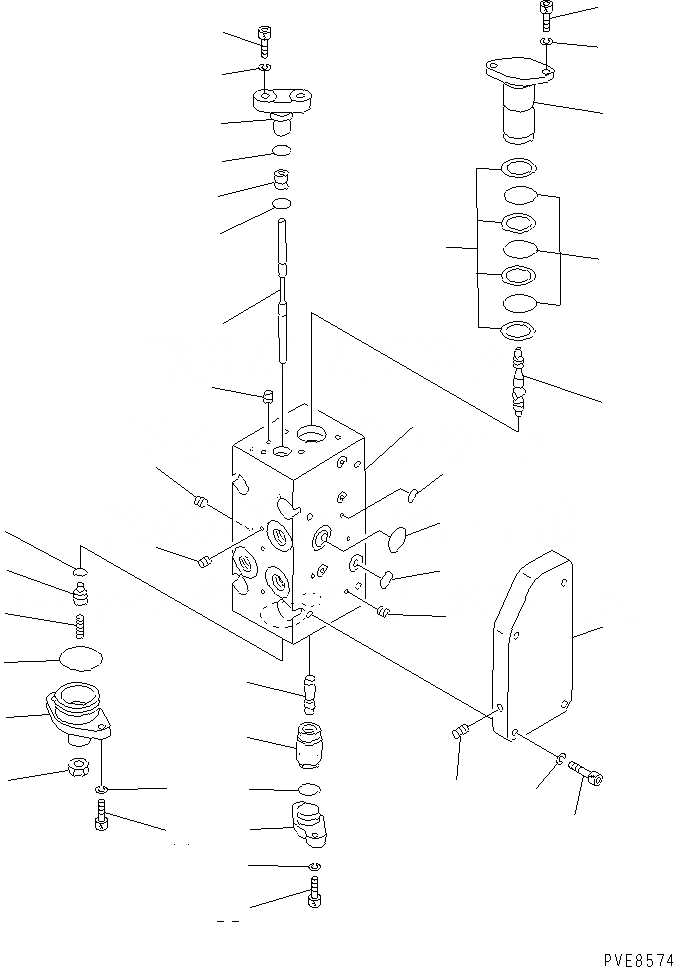 PVE8574