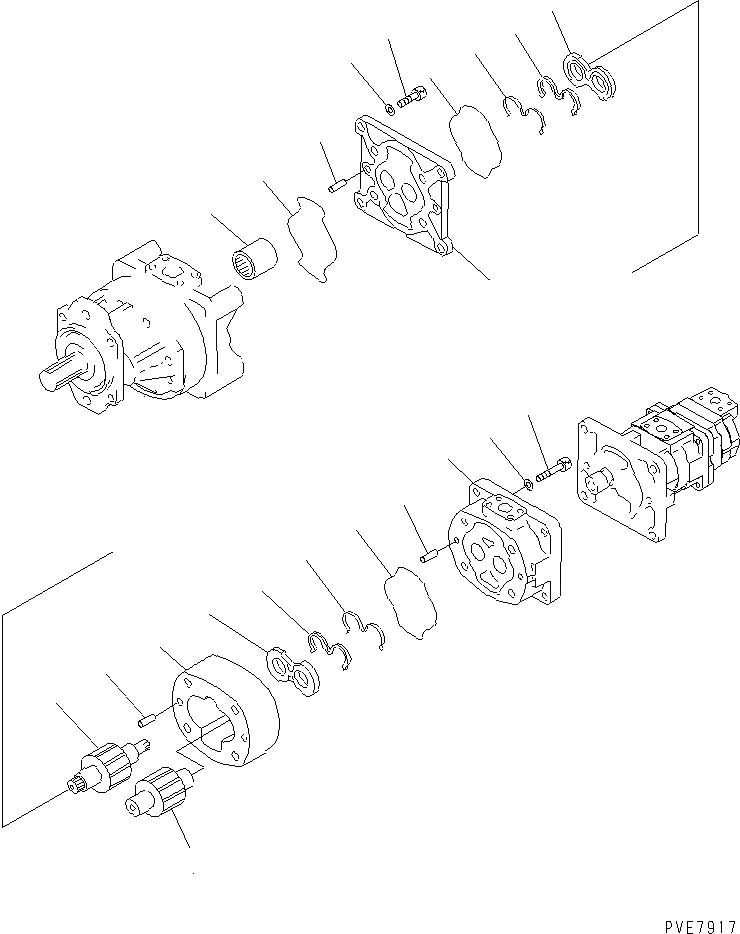 PVE7917