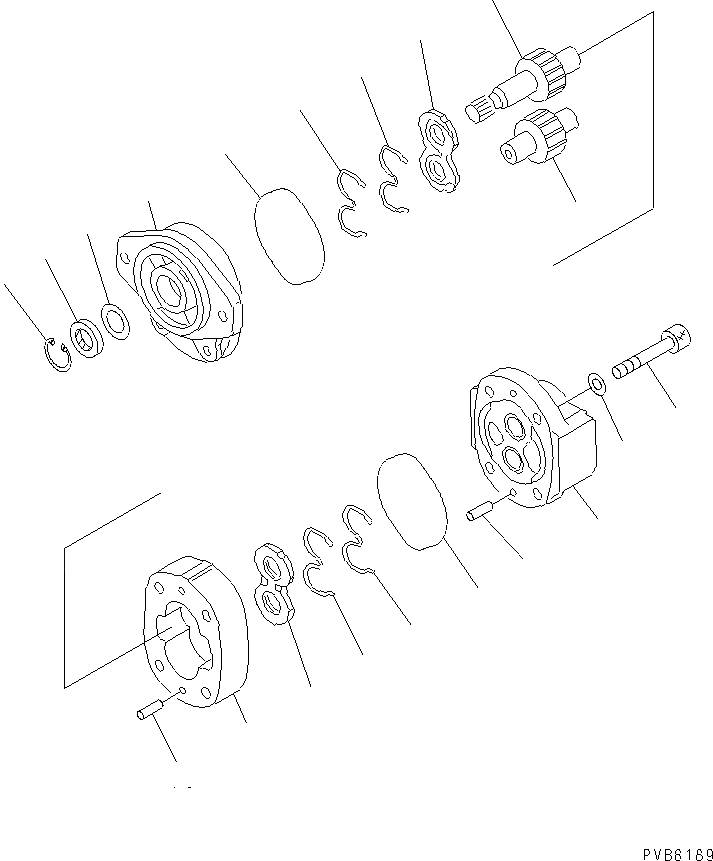 PVB6189