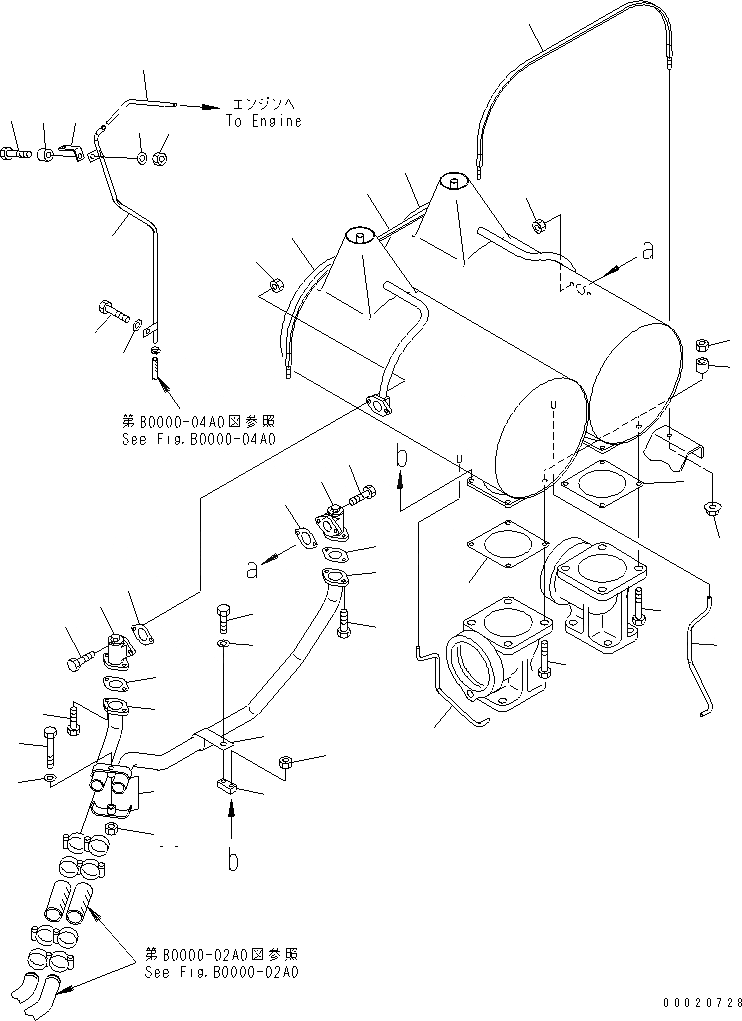 エンジンへ
To Engine

a

第B0000-04A0図参照
See Fig.B0000-04A0

b

a

b

第B0000-02A0図参照
See Fig.B0000-02A0

00020728