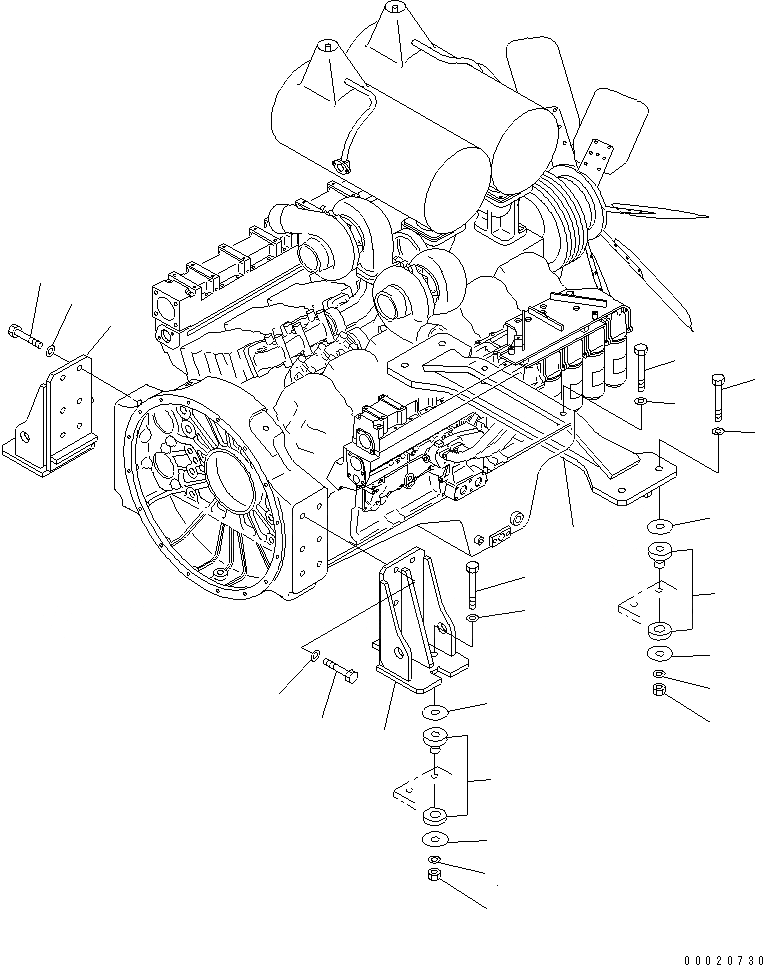 00020730