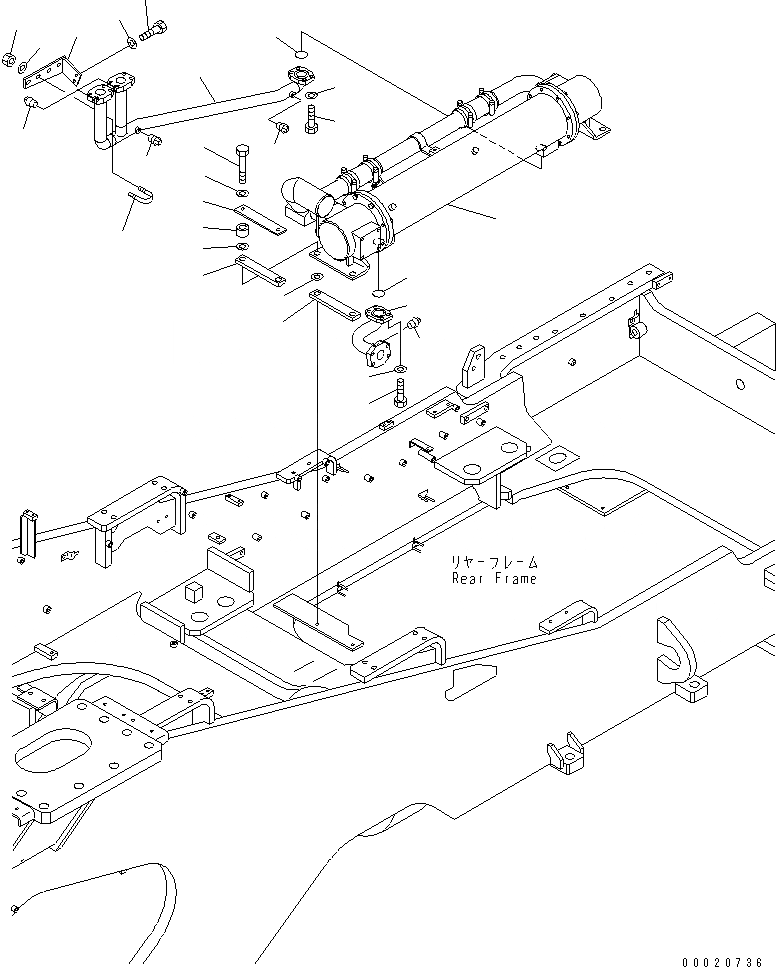 リヤーフレーム
Rear Frame

00020736