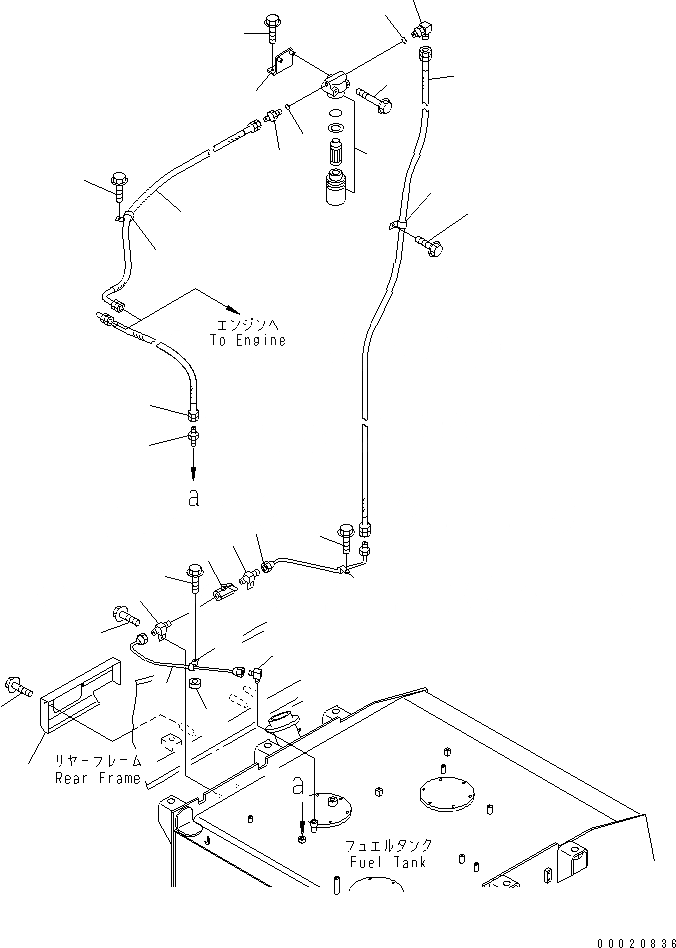 エンジンへ
To Engine

a

リヤーフレーム
Rear Frame

a

フュエルタンク
Fuel Tank

00020836