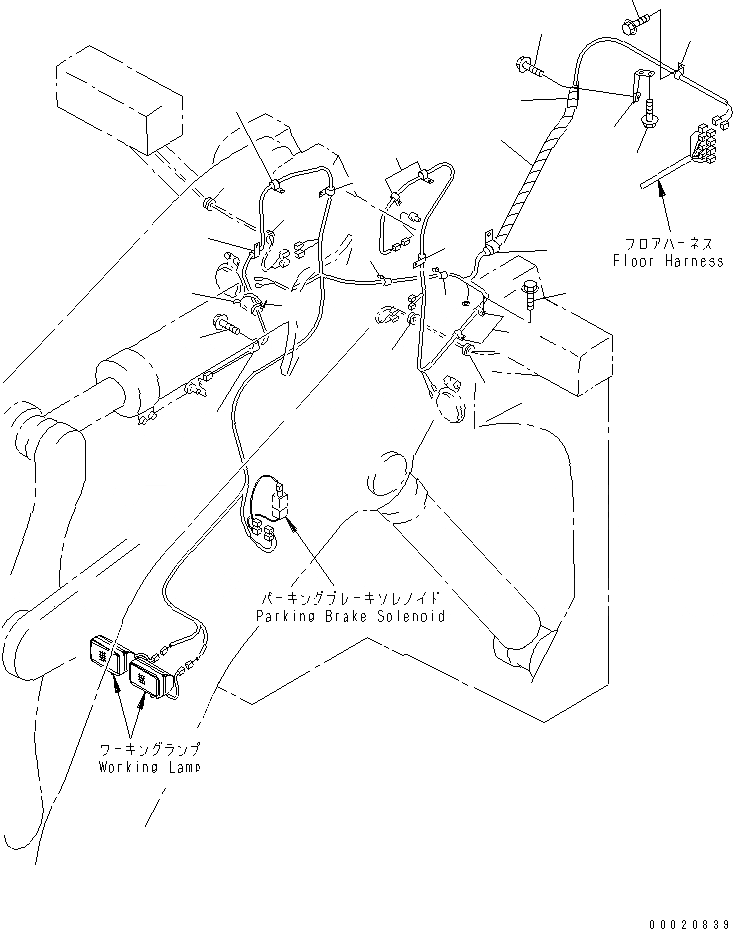 フロアハーネス
Floor Harness

パーキングブレーキソレノイド
Parking Brake Solenoid

ワーキングランプ
Working Lamp

00020839