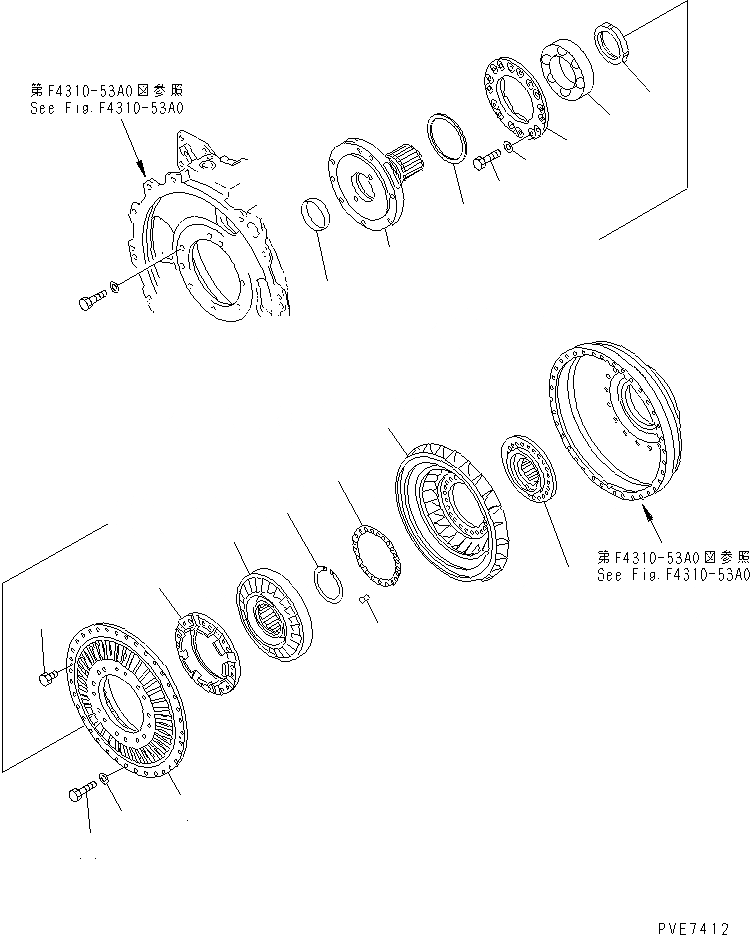 第F4310-53A0図参照
See Fig.F4310-53A0

第F4310-53A0図参照
See Fig.F4310-53A0

PVE7412