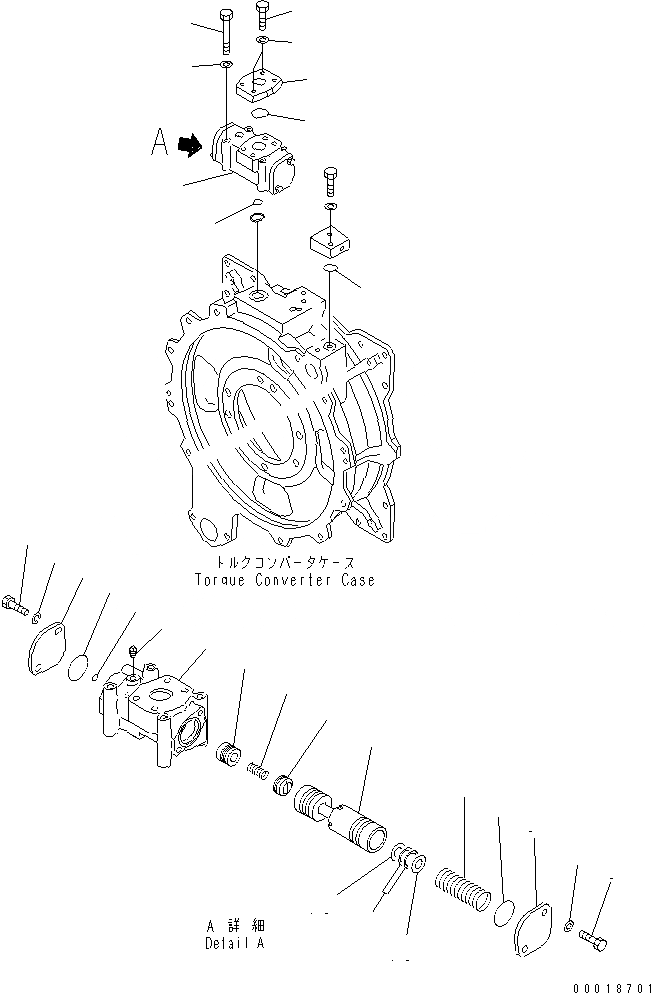 A

トルクコンバータケース
Torque Converter Case

A 詳細
Detail A

00018701