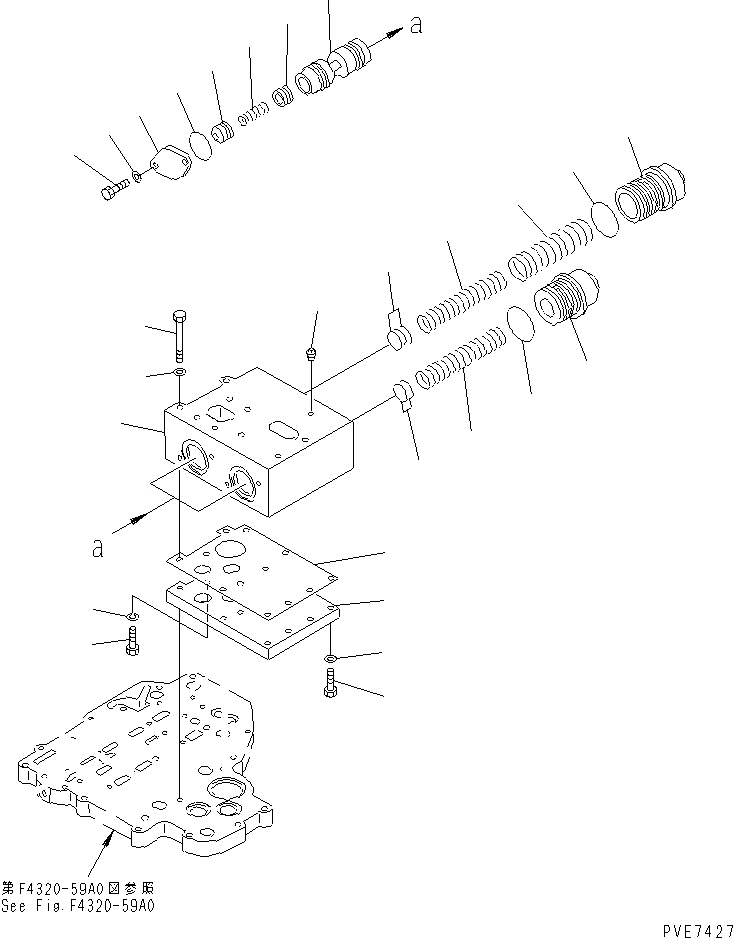 a

a

第F4320-59A0図参照
See Fig.F4320-59A0

PVE7427