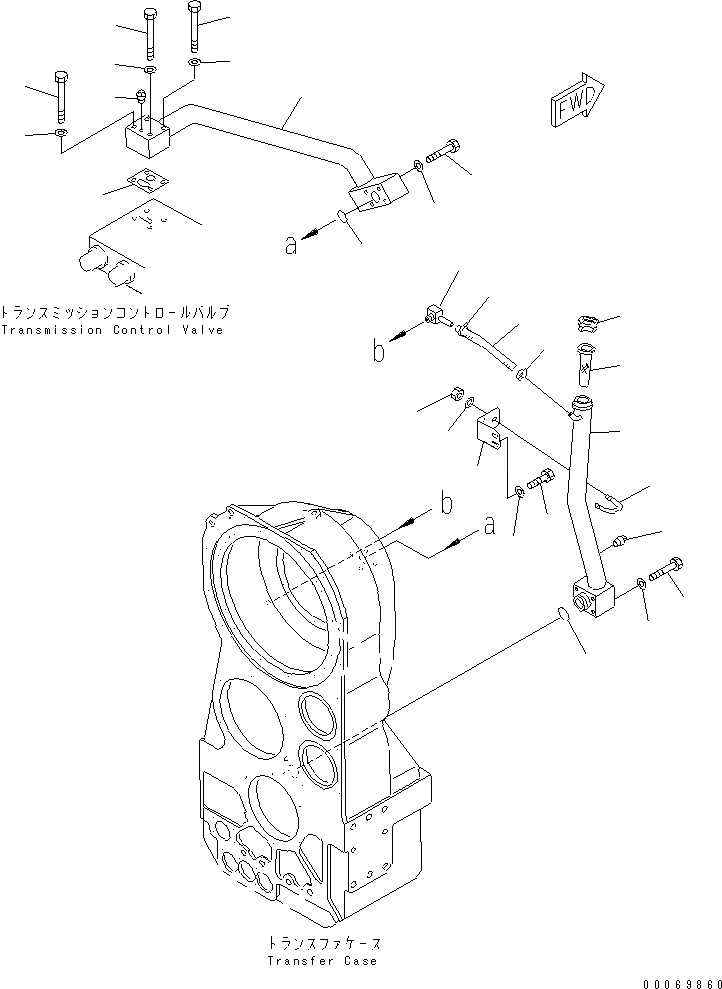 FWD

a

トランスミッションコントロールバルブ
Transmission Control Valve

b

b

a

トランスファケース
Transfer Case

00069860