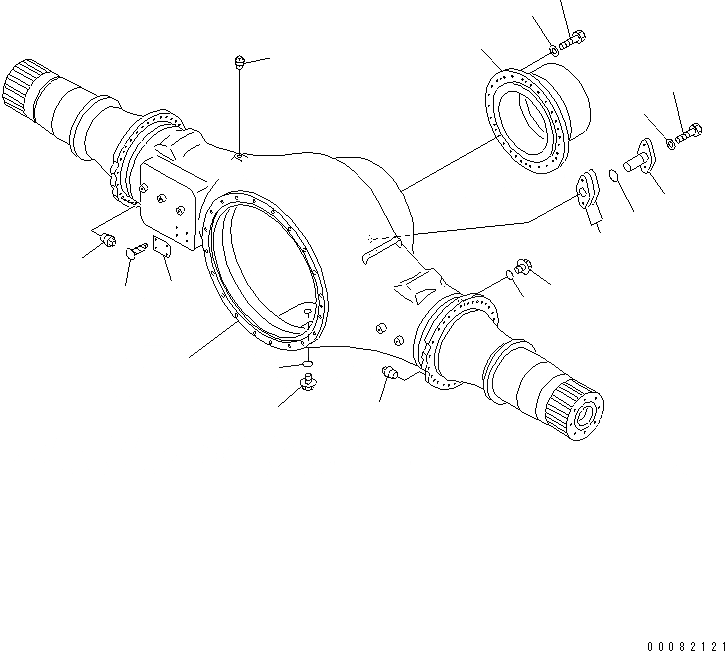 00082121