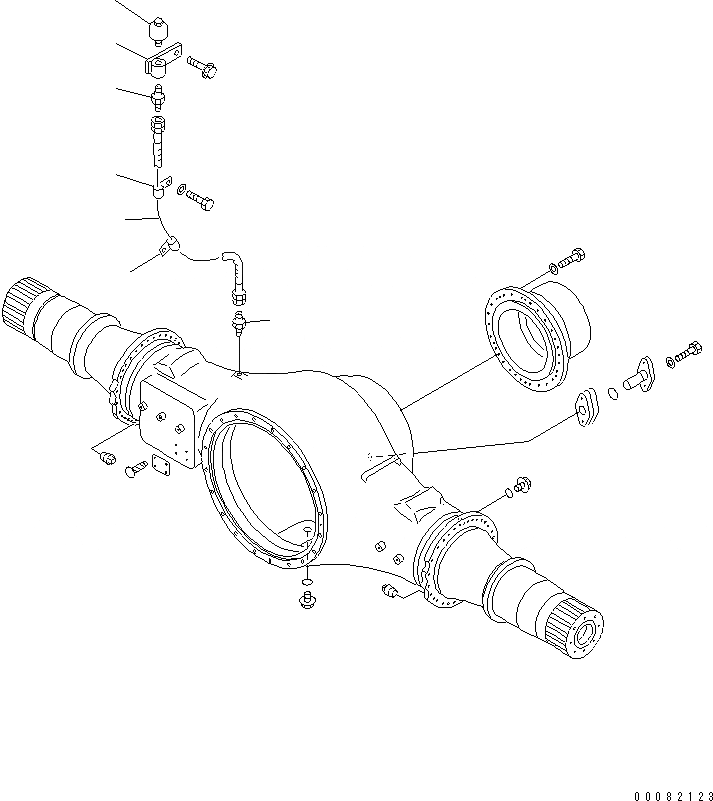 00082123