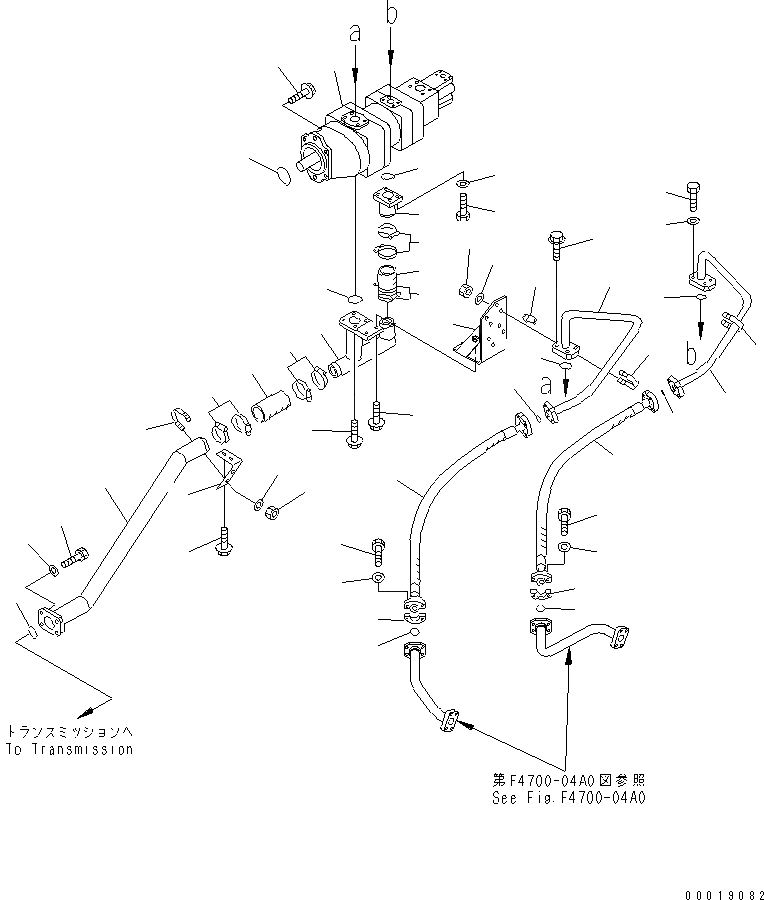 a
b
a
b
トランスミッションへ
To Transmission
第F4700-04A0図参照
See Fig.F4700-04A0
00019082