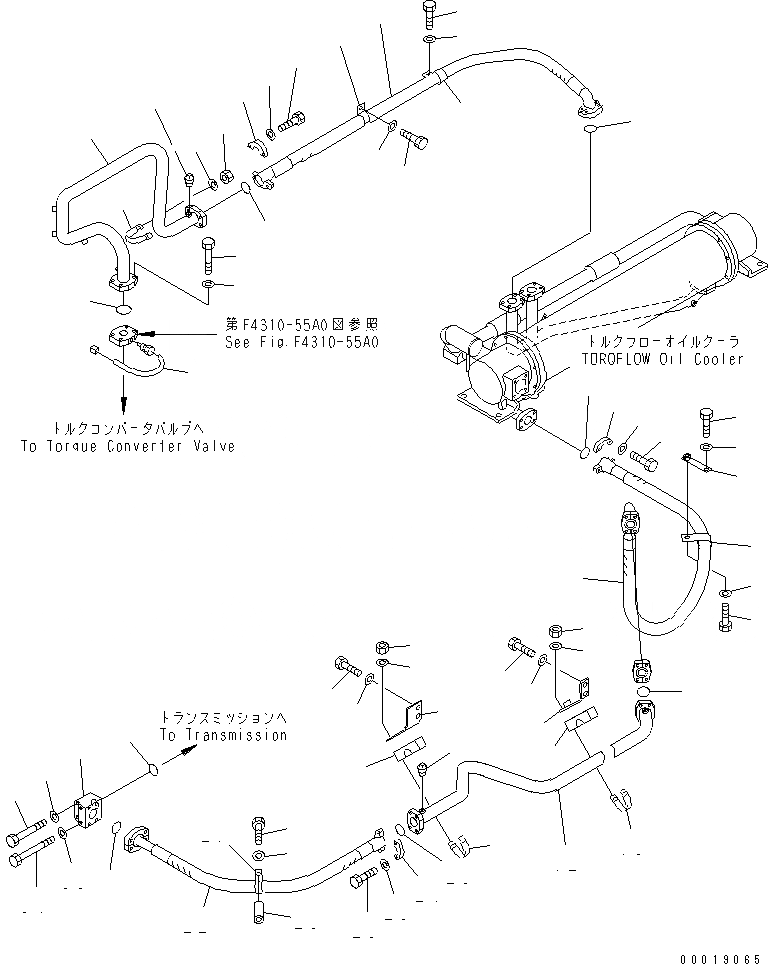 第F4310-55A0図参照
See Fig.F4310-55A0

トルクフローオイルクーラ
TORQFLOW Oil Cooler

トルクコンバータバルブへ
To Torque Converter Valve

トランスミッションへ
To Transmission

00019065