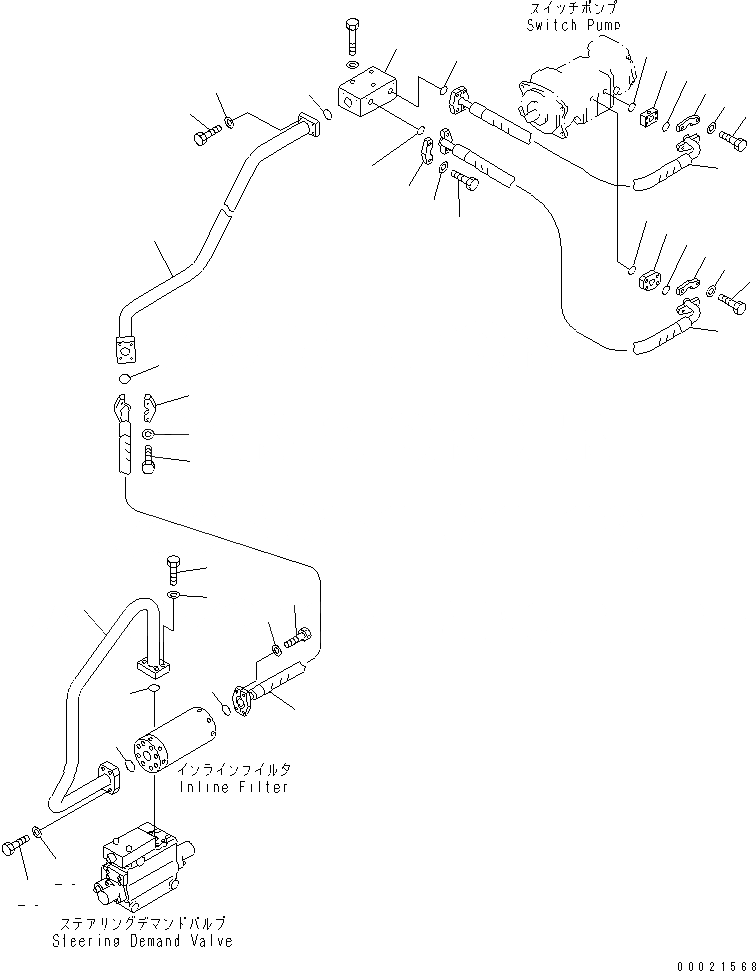 スイッチポンプ
Switch Pump

インラインフイルタ
Inline Filter

ステアリングデマンドバルブ
Steering Demand Valve

00021568