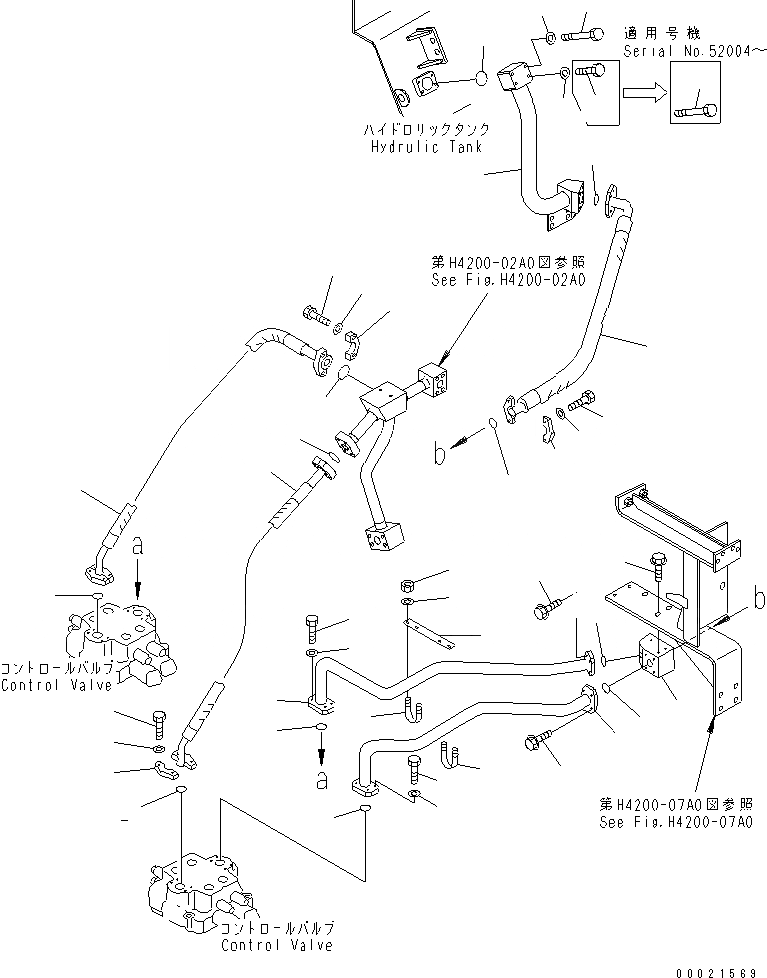 適用号機
Serial No.52004～

ハイドロリックタンク
Hydrulic Tank

第H4200-02A0図参照
See Fig.H4200-02A0

b

a

コントロールバルブ
Control Valve

b

a

第H4200-07A0図参照
See Fig.H4200-07A0

コントロールバルブ
Control Valve

00021569