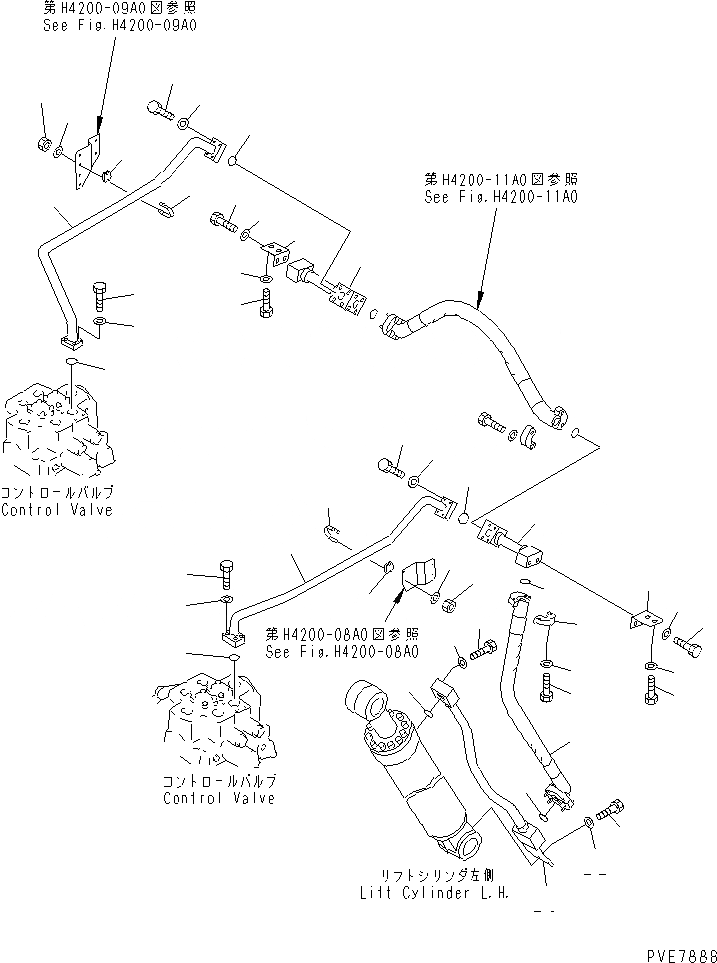 第H4200-09A0図参照
See Fig.H4200-09A0

第H4200-11A0図参照
See Fig.H4200-11A0

コントロールバルブ
Control Valve

第H4200-08A0図参照
See Fig.H4200-08A0

コントロールバルブ
Control Valve

リフトシリンダ左側
Lift Cylinder L.H.

PVE7886