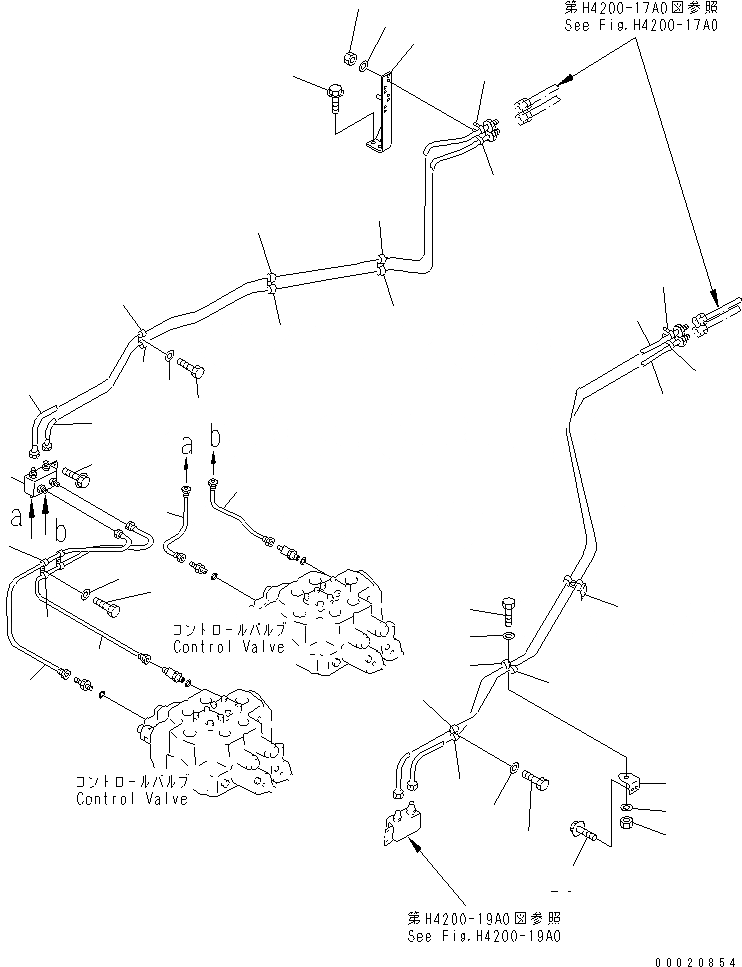 第H4200-17A0図参照
See Fig.H4200-17A0

a
b

a
b

コントロールバルブ
Control Valve

コントロールバルブ
Control Valve

第H4200-19A0図参照
See Fig.H4200-19A0

00020854