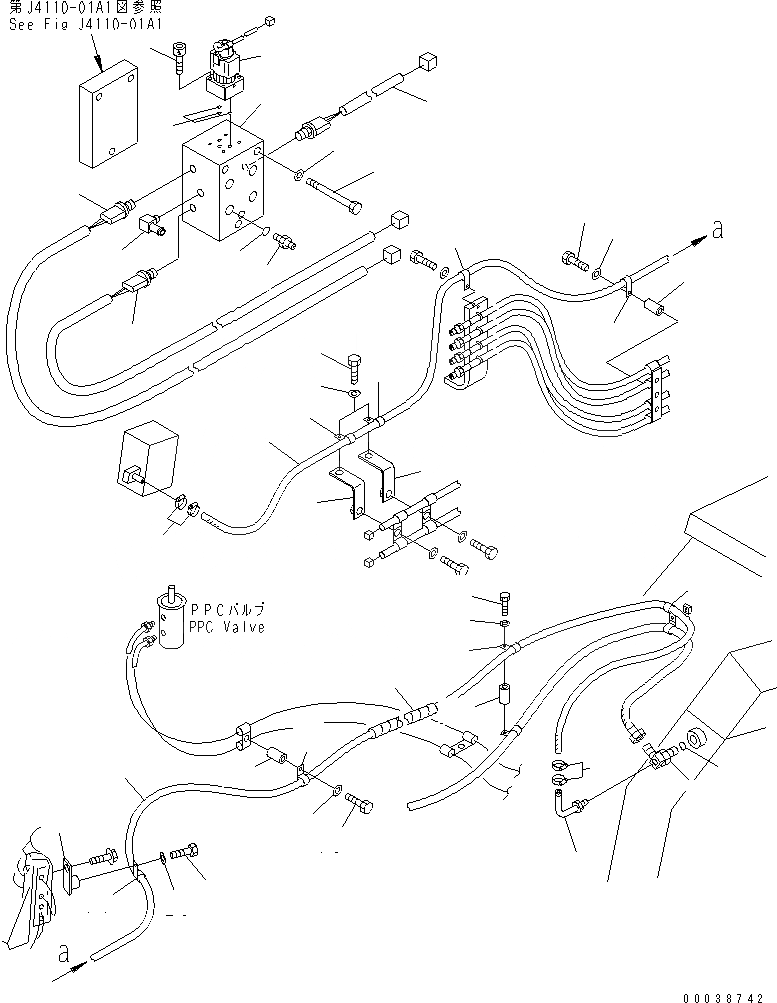 第J4110-01A1図参照
See Fig J4110-01A1

a

PPCバルブ
PPC Valve

a

00038742