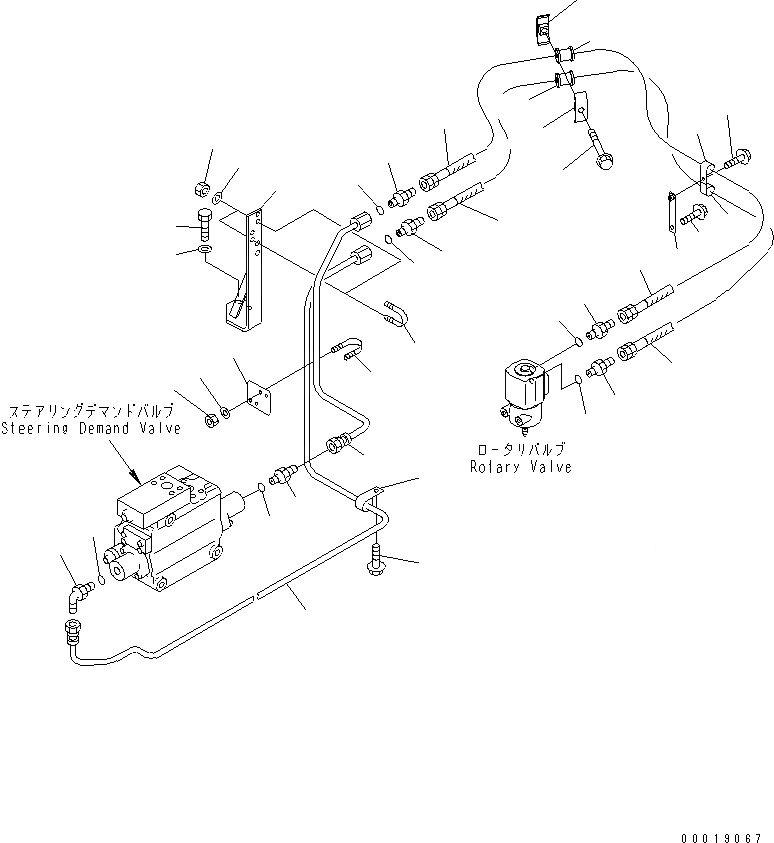 ステアリングデマンドバルブ
Steering Demand Valve

ロータリバルブ
Rotary Valve

00019067