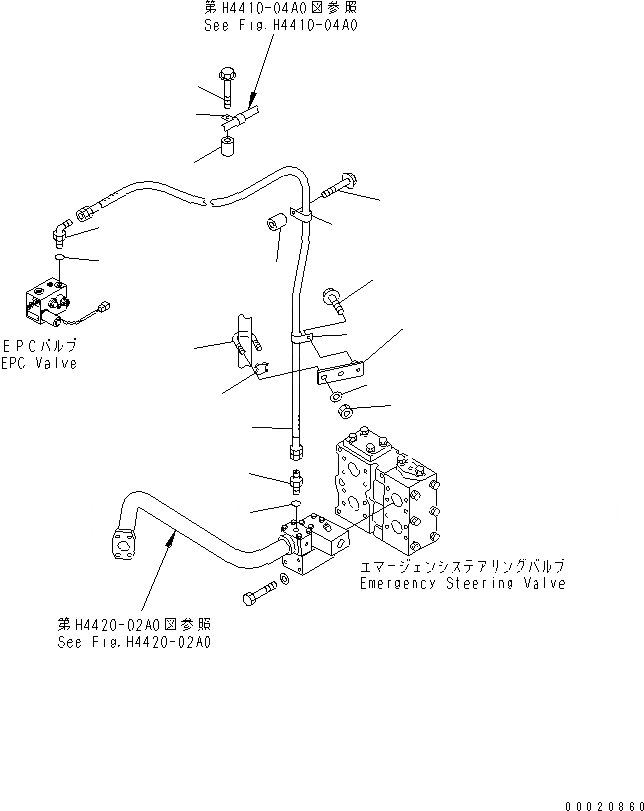 第H4410-04A0図参照
See Fig.H4410-04A0

EPCバルブ
EPC Valve

エマージェンシステアリングバルブ
Emergency Steering Valve

第H4420-02A0図参照
See Fig.H4420-02A0

00020860