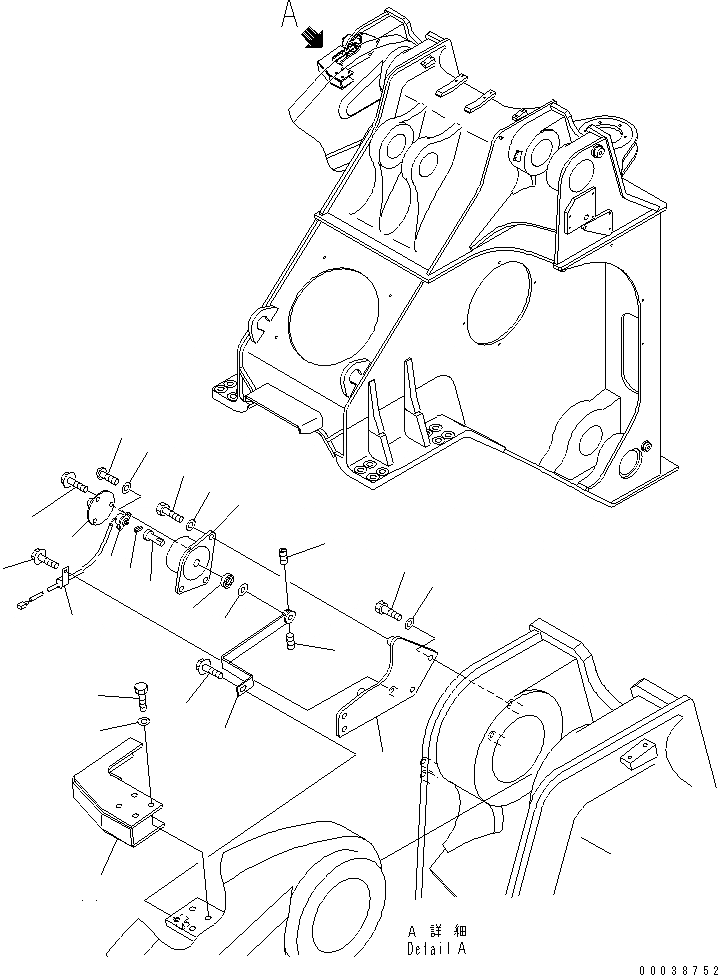 A

A 詳細
Detail A

00038752