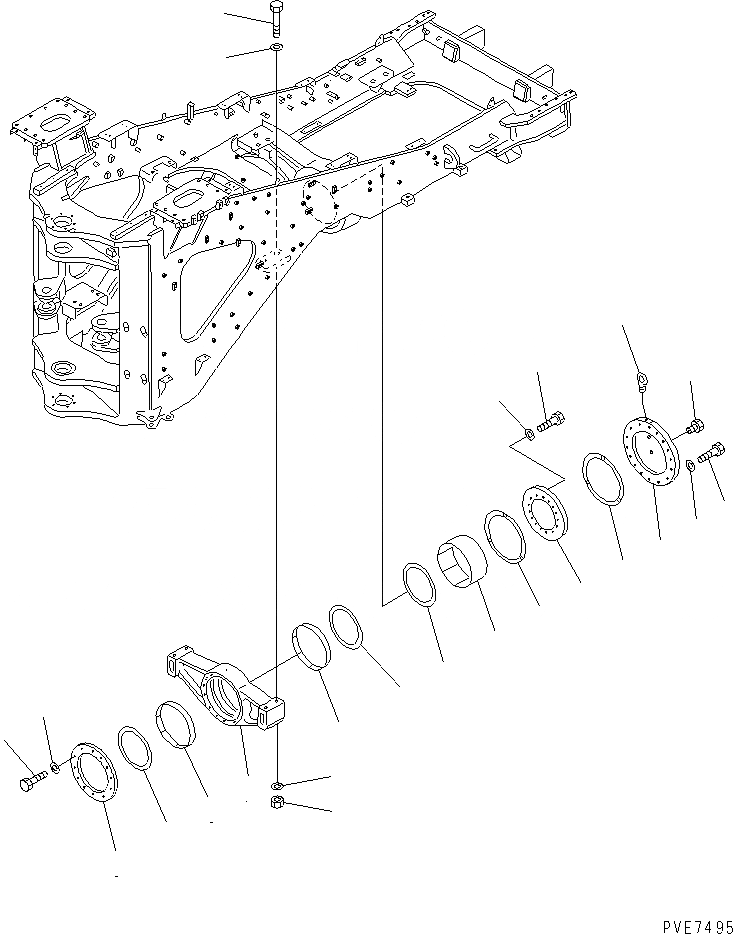 PVE7495