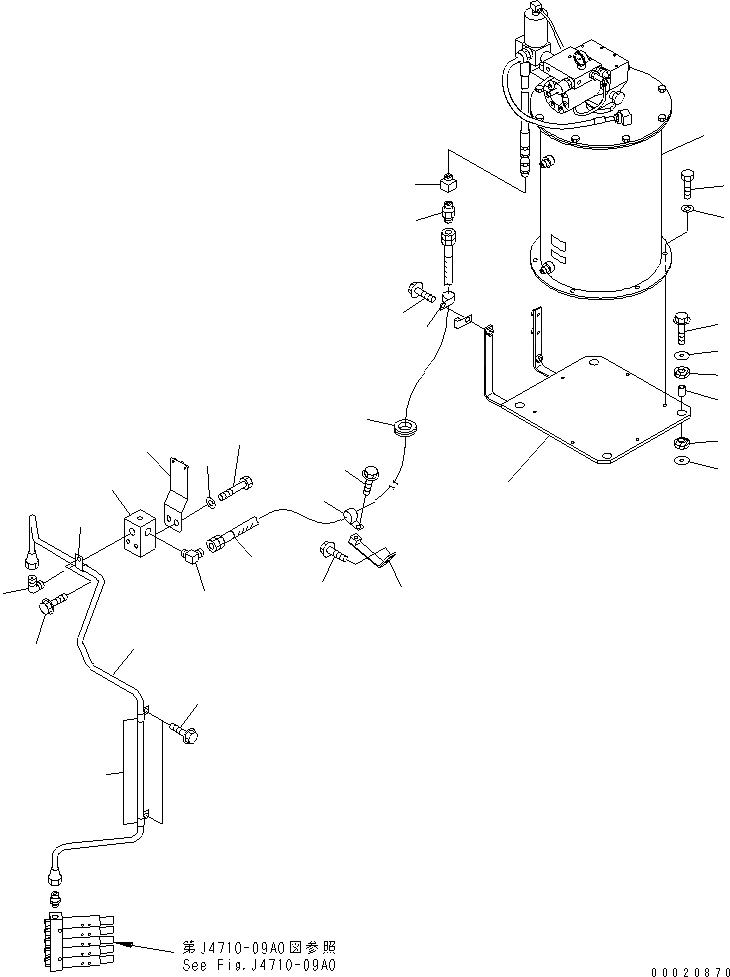 第J4710-09A0図参照
See Fig.J4710-09A0

00020870