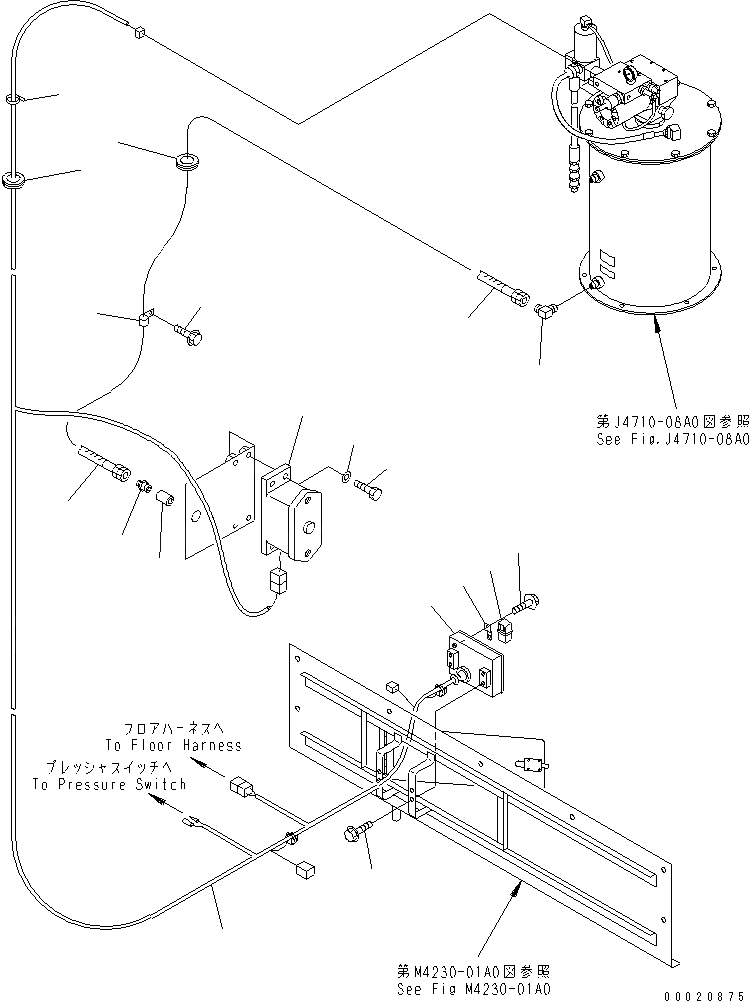 第J4710-08A0図参照
See Fig.J4710-08A0

フロアハーネスへ
To Floor Harness
プレッシャスイッチへ
To Pressure Switch

第M4230-01A0図参照
See Fig M4230-01A0

00020875