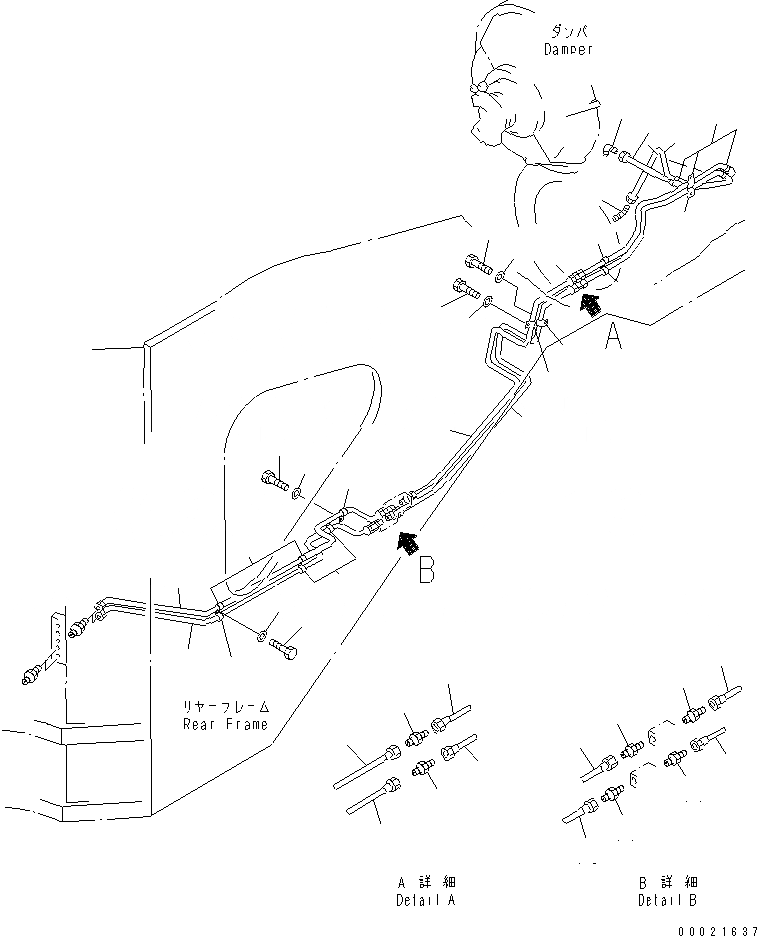 ダンパ
Damper

A

B

リヤーフレーム
Rear Frame

A 詳細
Detail A

B 詳細
Detail B

00021637