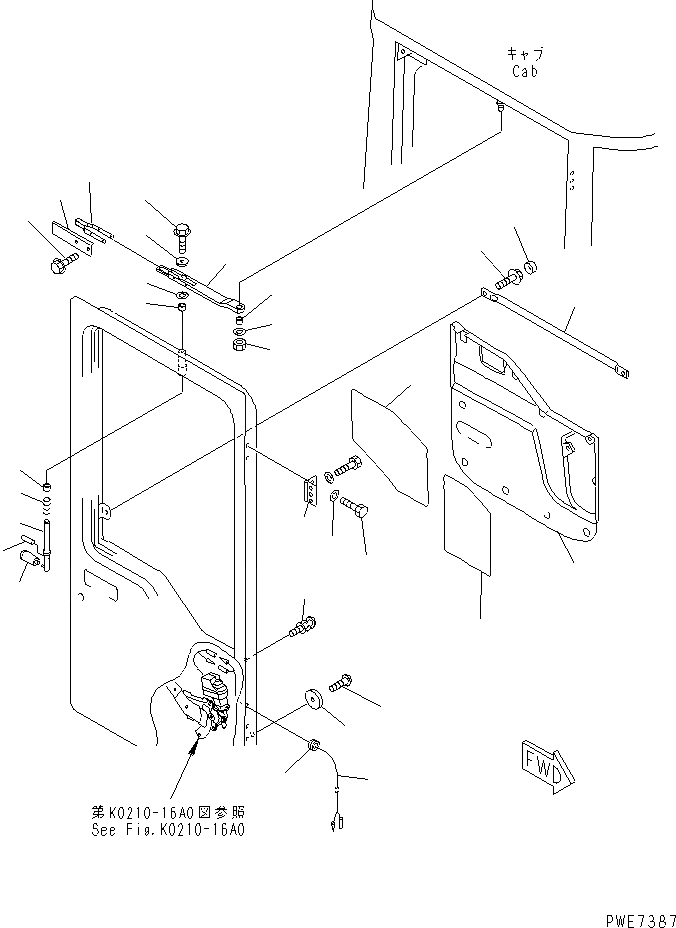 キャブ
Cab

FWD

第K0210-16A0図参照
See Fig.K0210-16A0

PWE7387