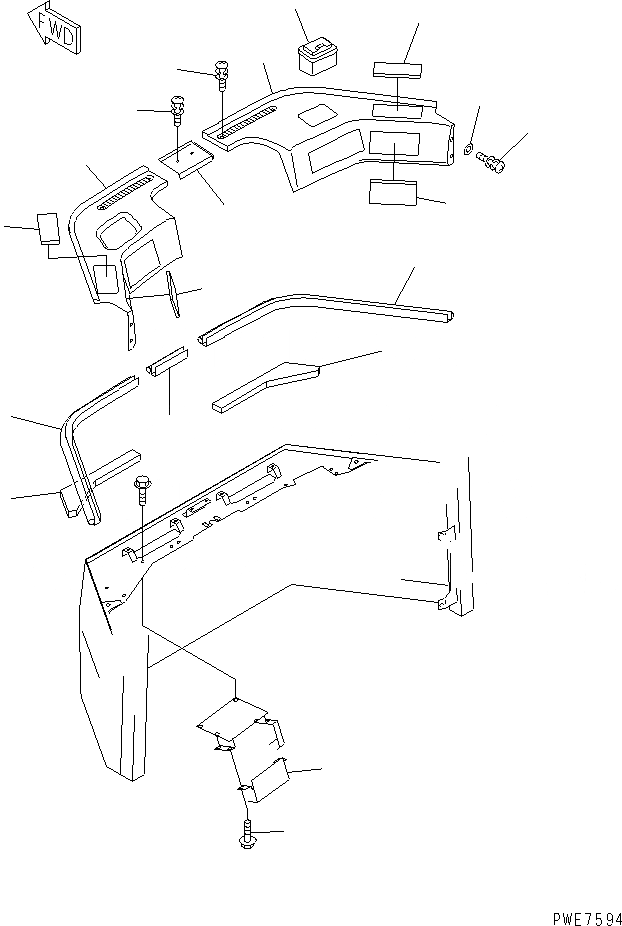 FWD

PWE7594