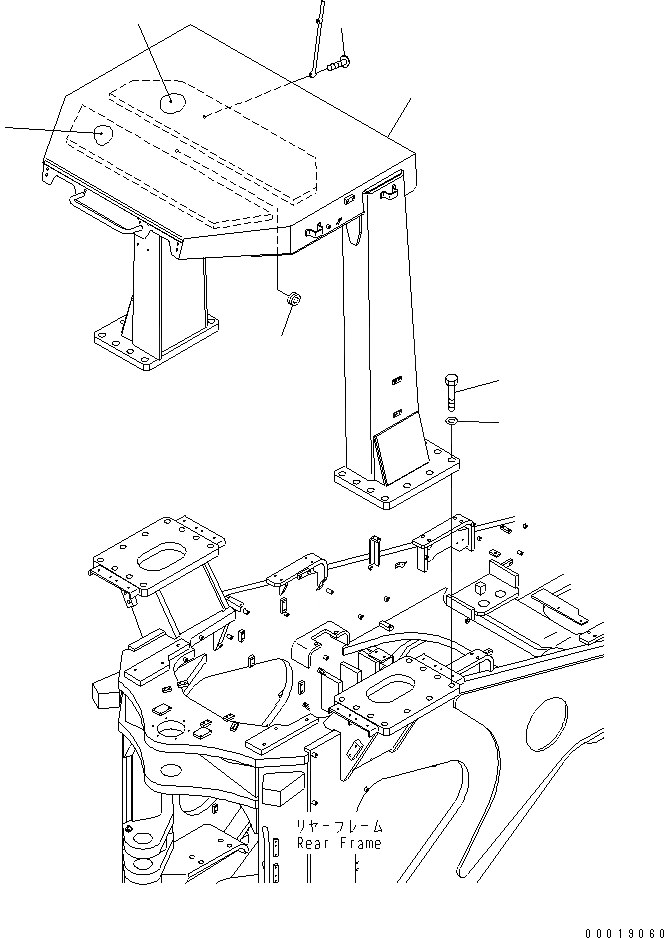 リヤーフレーム
Rear Frame

00019060