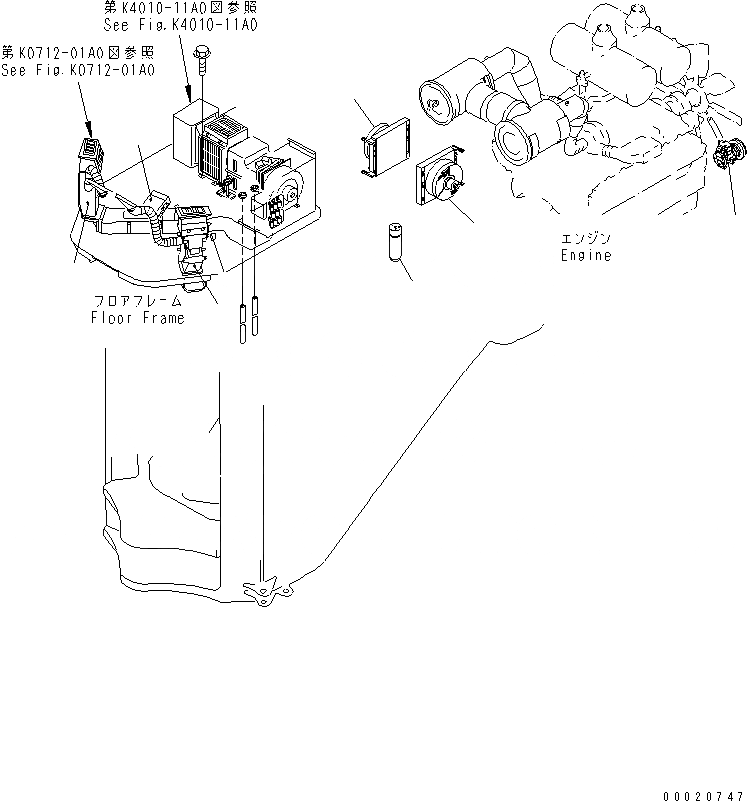 第K4010-11A0図参照
See Fig.K4010-11A0

第K0712-01A0図参照
See Fig.K0712-01A0

エンジン
Engine

フロアフレーム
Floor Frame

00020747