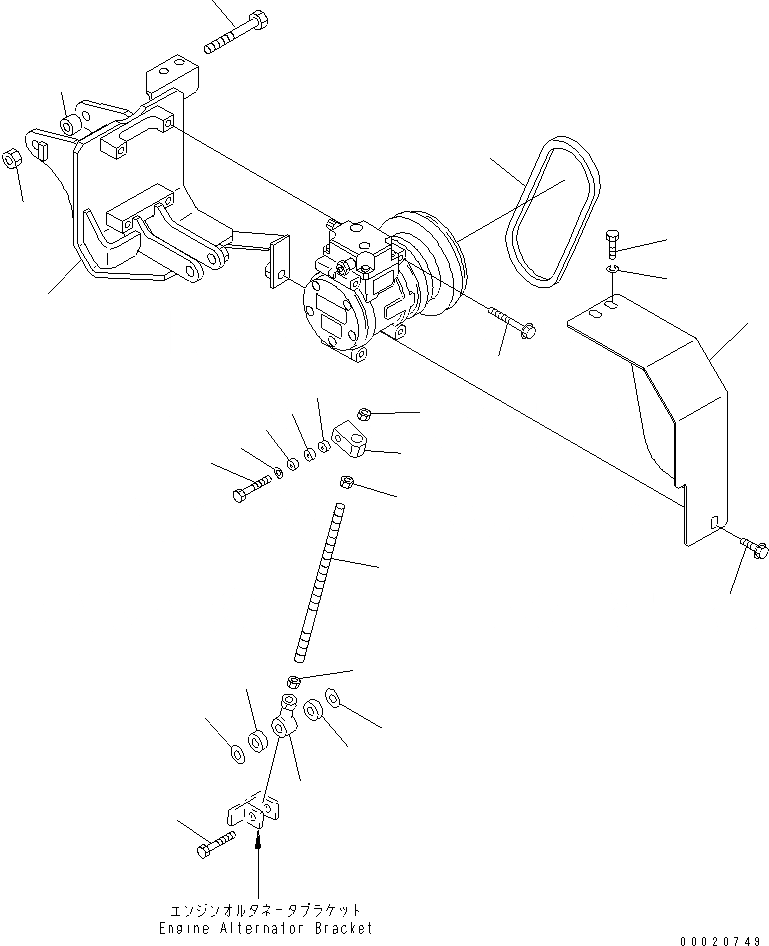 エンジンオルタネータブラケット
Engine Alternator Bracket

00020749