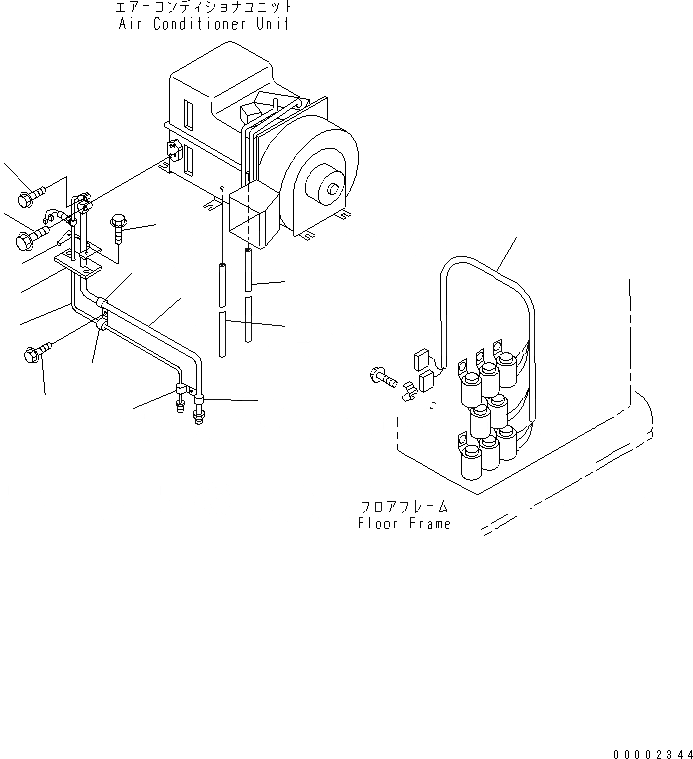 エアーコンディショナユニット
Air Conditioner Unit

フロアフレーム
Floor Frame

00002344