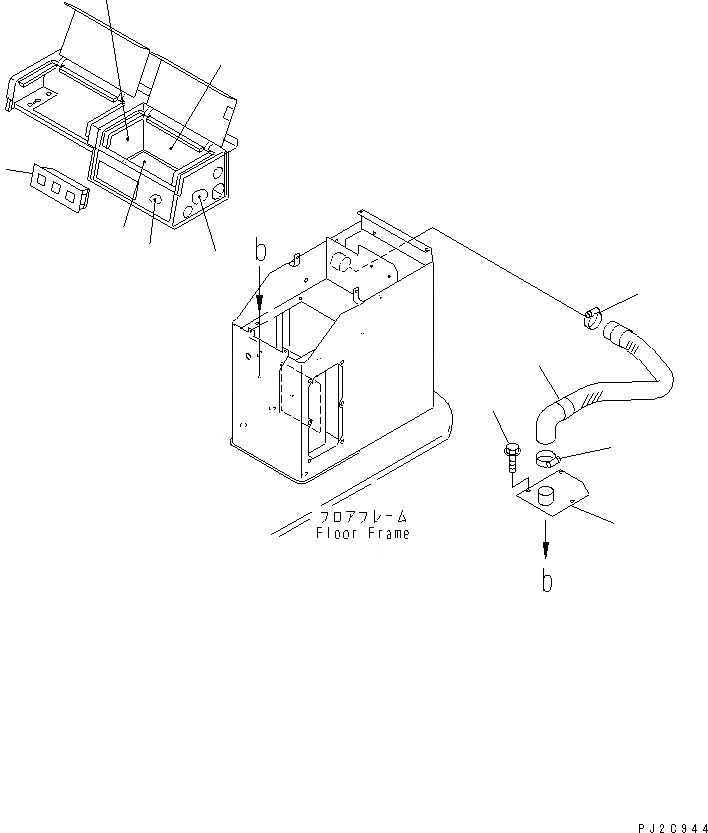 b

フロアフレーム
Floor Frame

b

PJ2C944