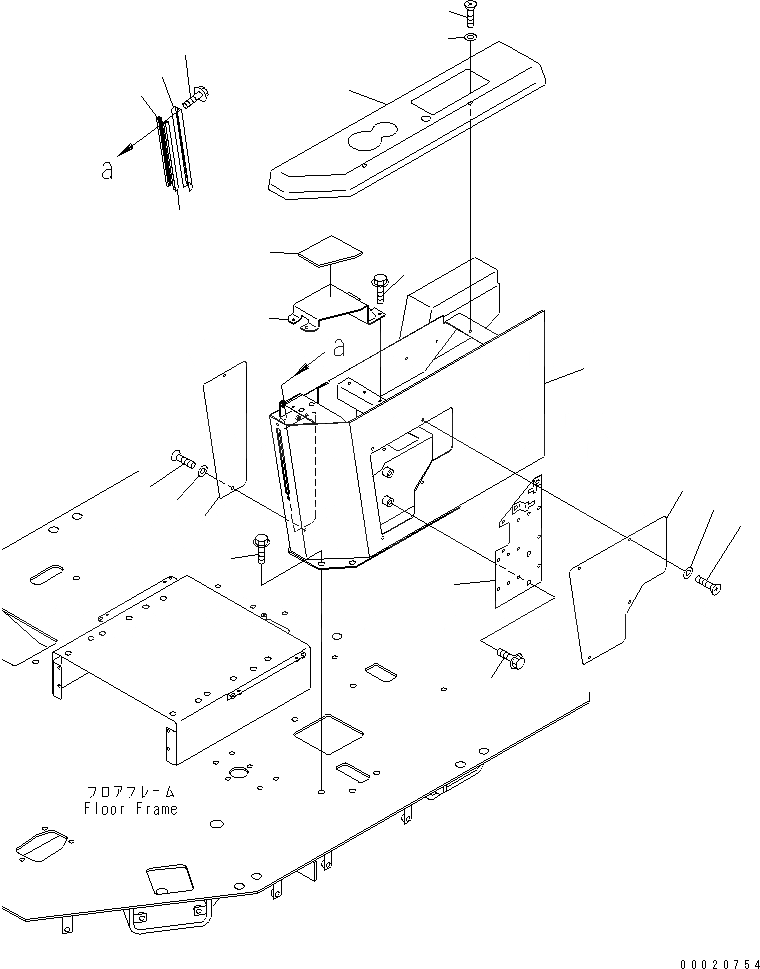 a

a

フロアフレーム
Floor Frame

00020754