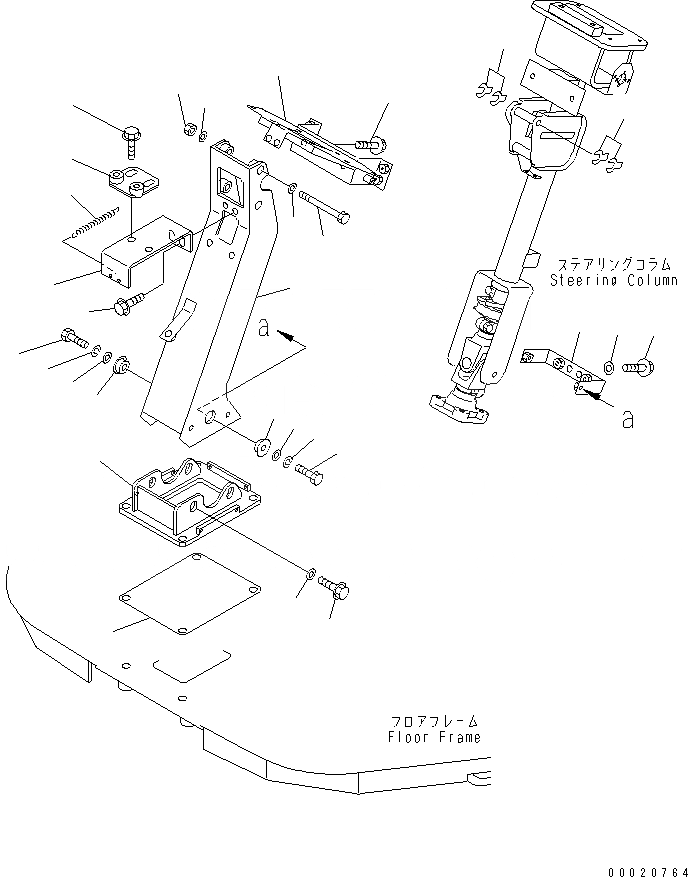 ステアリングコラム
Steering Column

a

a

フロアフレーム
Floor Frame

00020764