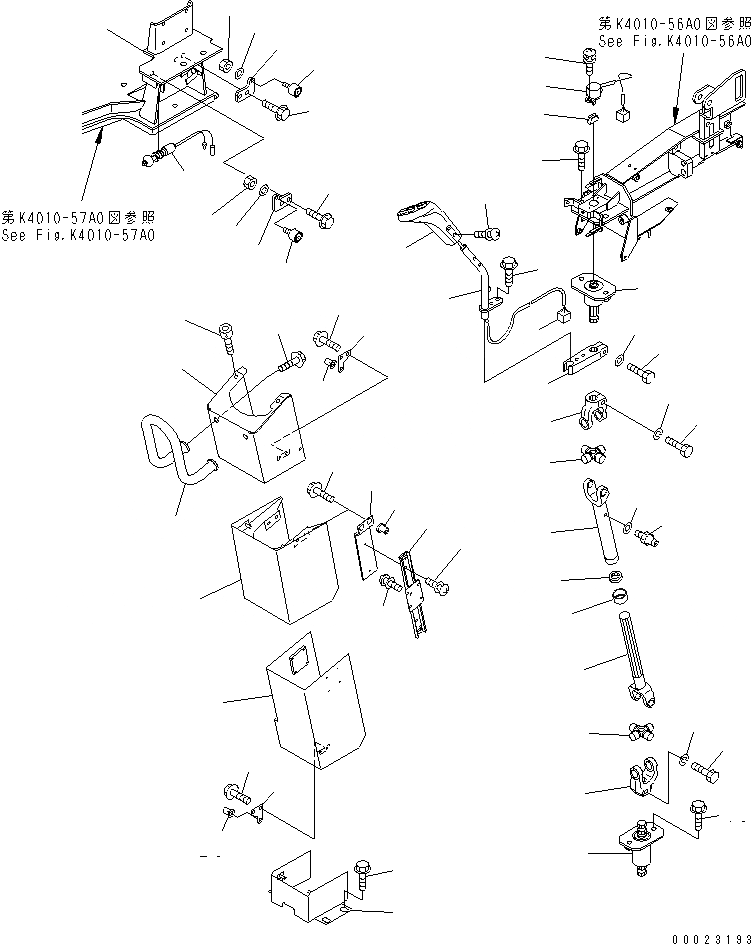 第K4010-56A0図参照
See Fig.K4010-56A0

第K4010-57A0図参照
See Fig.K4010-57A0

00023193