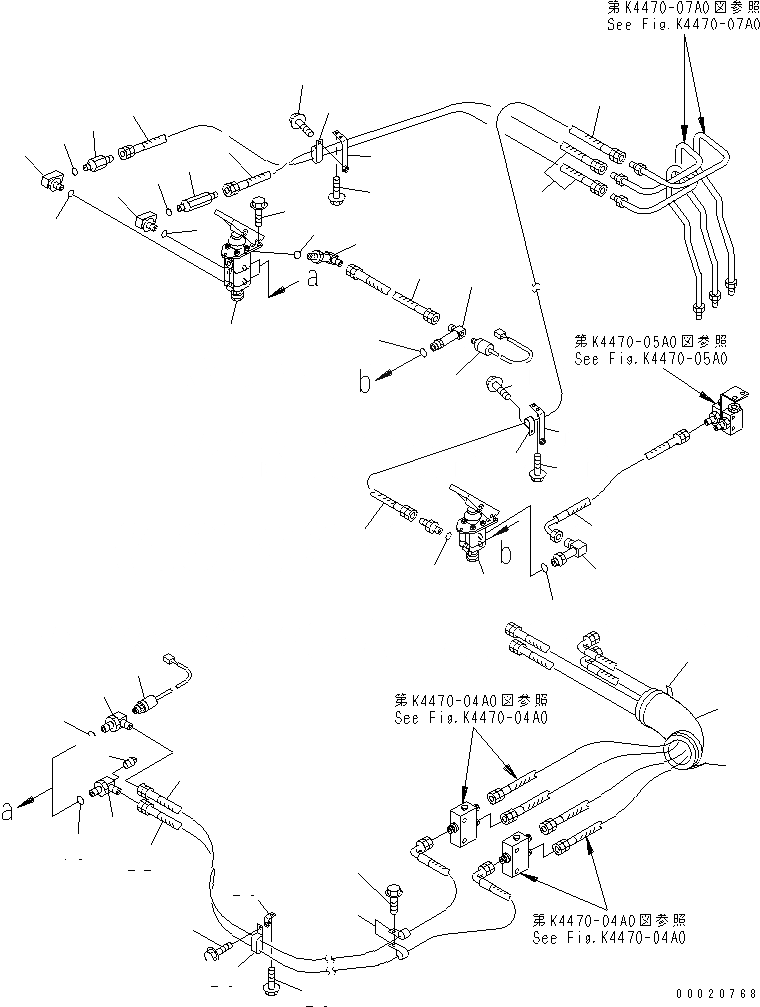 第K4470-07A0図参照
See Fig.K4470-07A0

a

b

第K4470-05A0図参照
See Fig.K4470-05A0

b

第K4470-04A0図参照
See Fig.K4470-04A0

a

第K4470-04A0図参照
See Fig.K4470-04A0

00020768