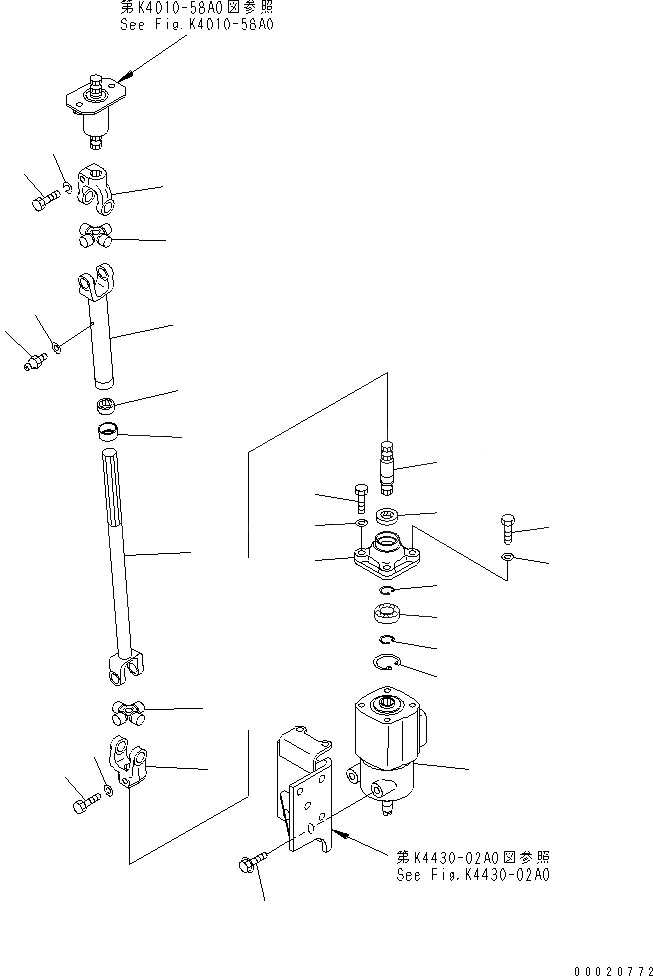 第K4010-58A0図参照
See Fig.K4010-58A0

第K4430-02A0図参照
See Fig.K4430-02A0

00020772