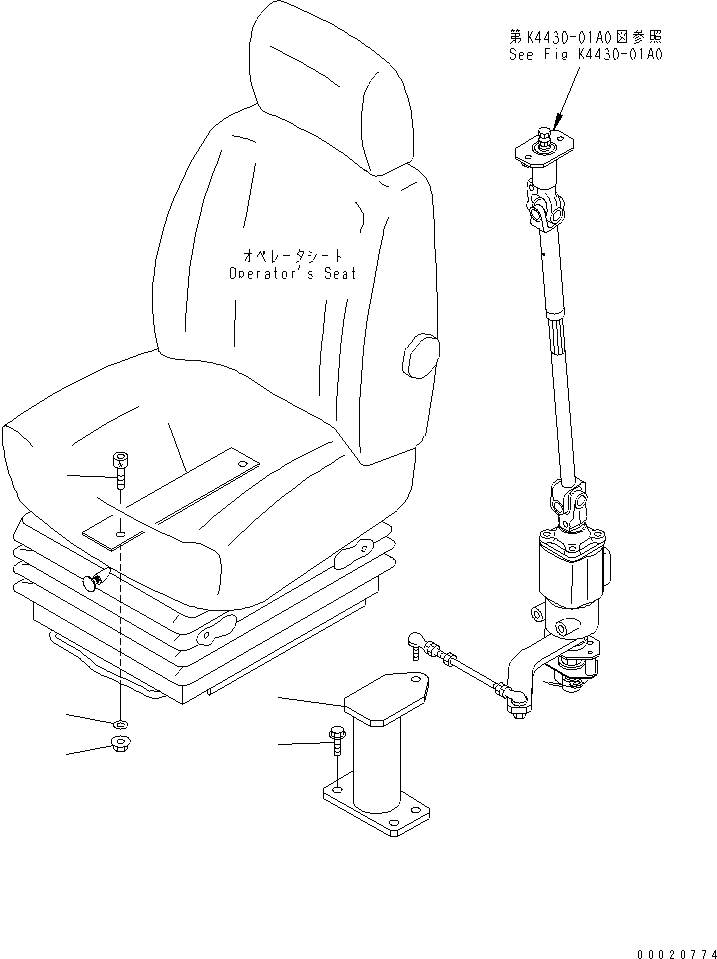 第K4430-01A0図参照
See Fig K4430-01A0

オペレータシート
Operator's Seat

00020774