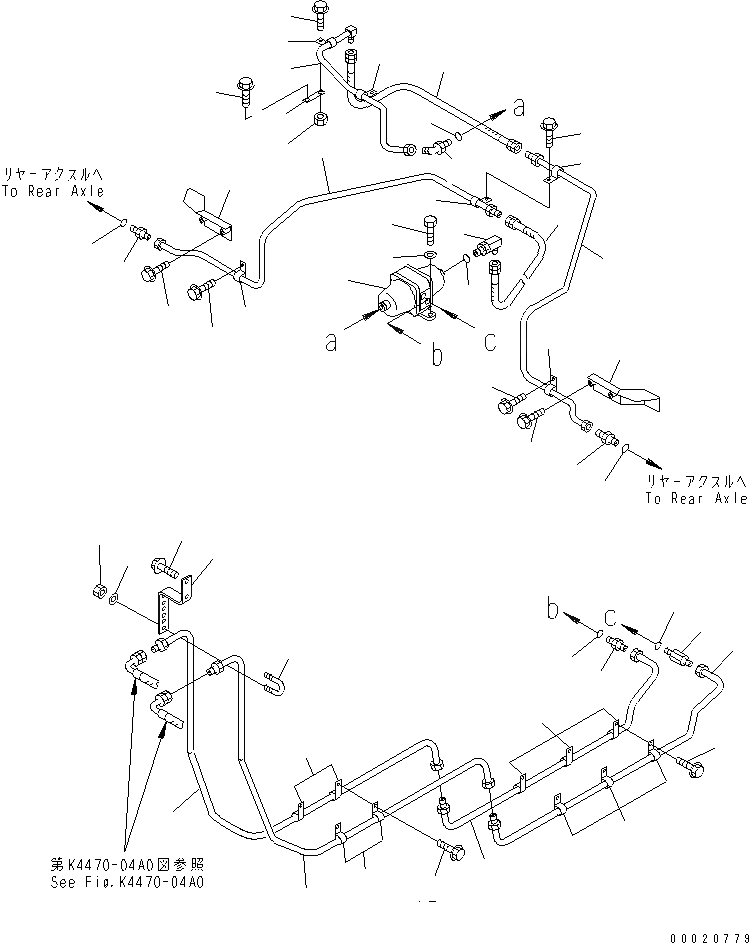 a

リヤーアクスルへ
To Rear Axle

a
b
c

リヤーアクスルへ
To Rear Axle

b
c

第K4470-04A0図参照
See Fig.K4470-04A0

00020779