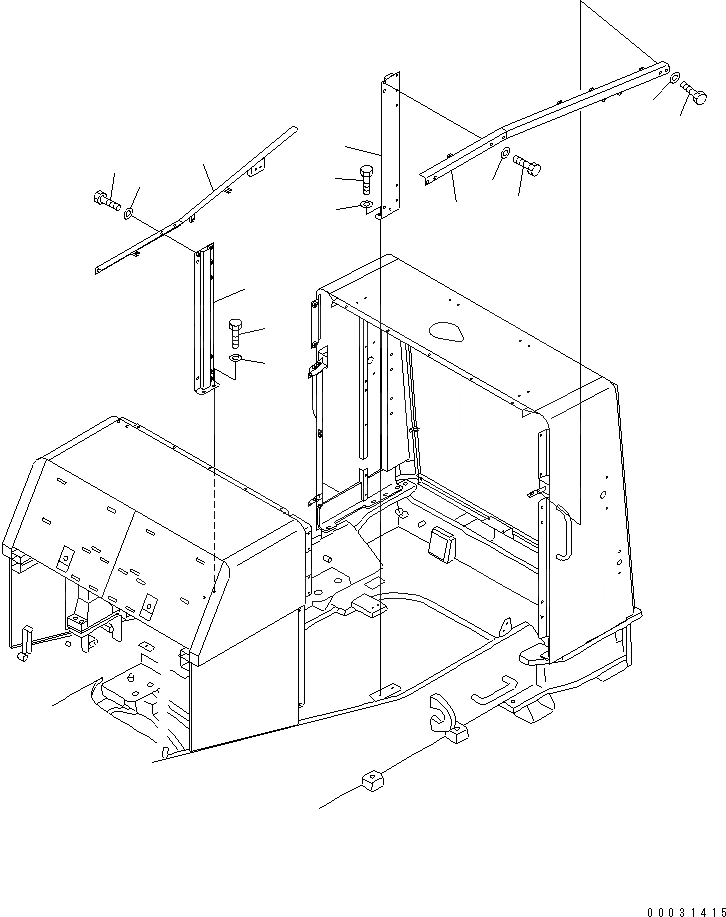 00031415