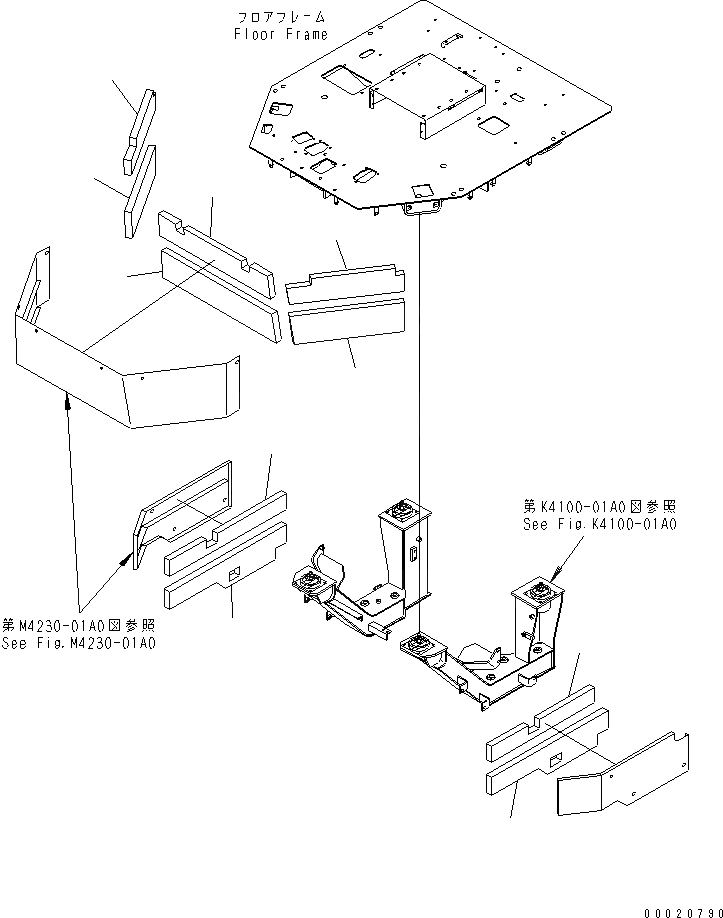 フロアフレーム
Floor Frame

第K4100-01A0図参照
See Fig.K4100-01A0

第M4230-01A0図参照
See Fig.M4230-01A0

00020790