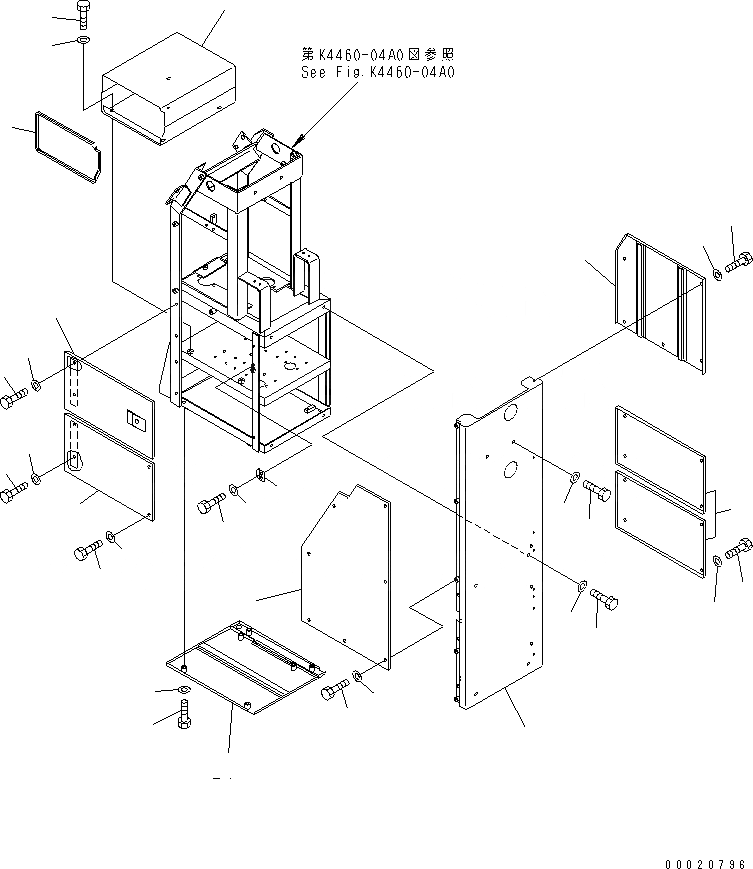 第K4460-04A0図参照
See Fig.K4460-04A0

00020796