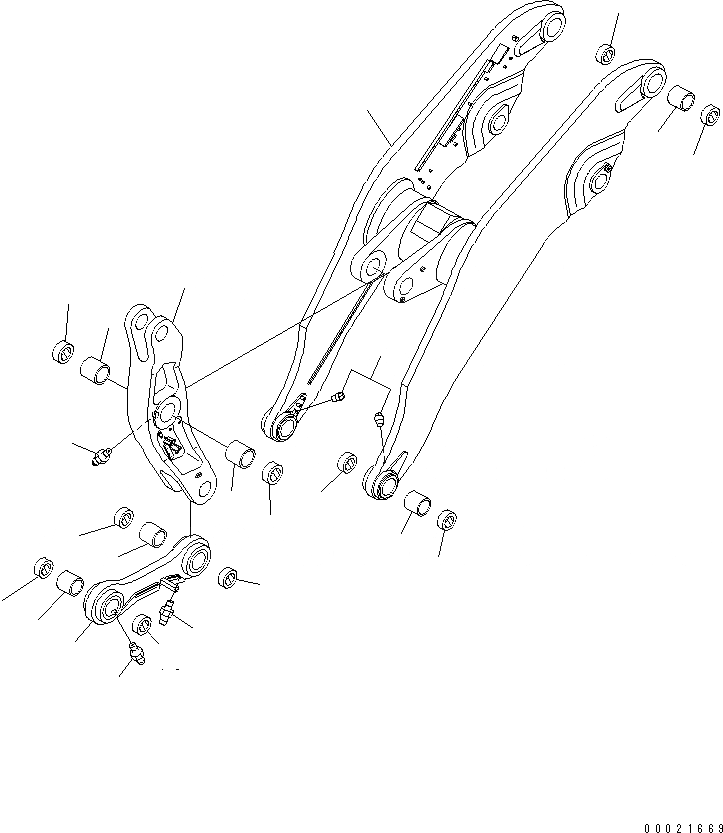 00021669