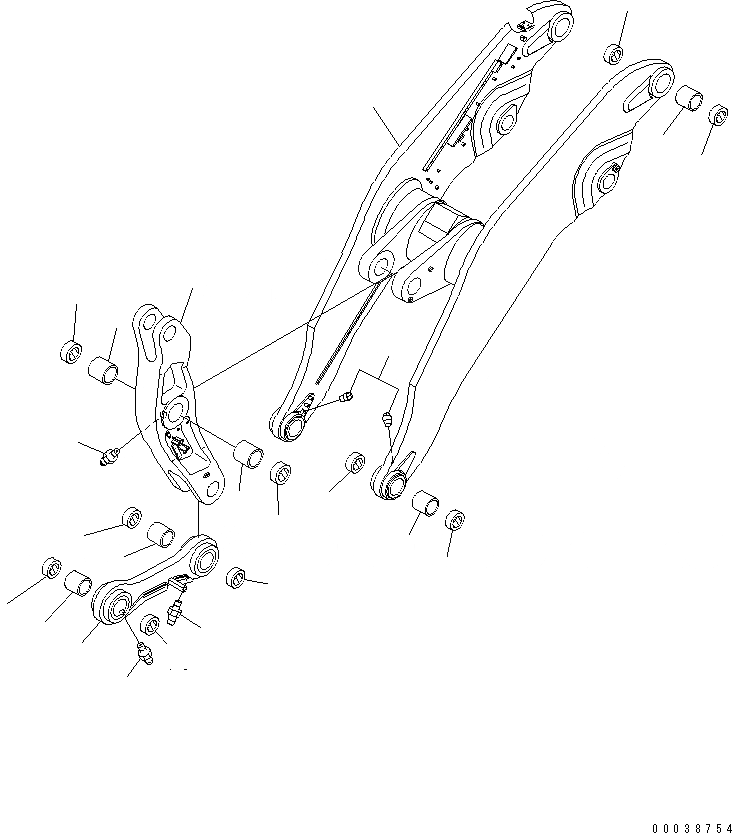 00038754